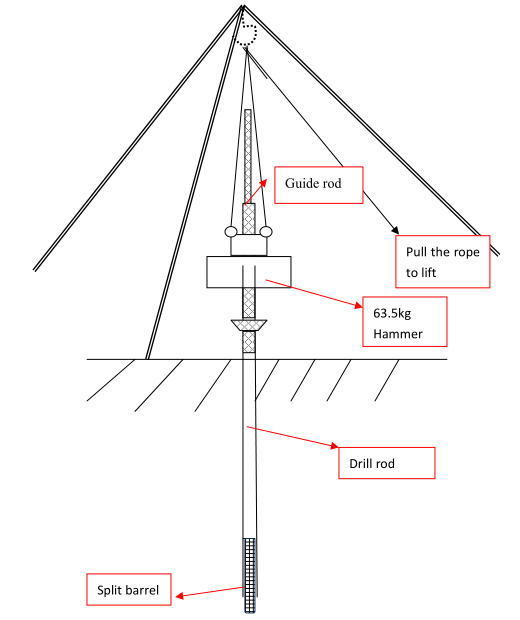 Guide rod

Pull the rope to lift

63.5kg Hammer

Drill rod

Split barrel