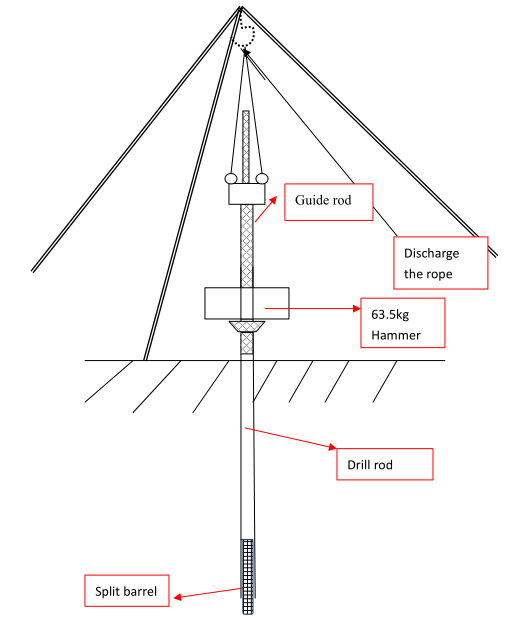 Guide rod

Discharge the rope

63.5kg Hammer

Drill rod

Split barrel