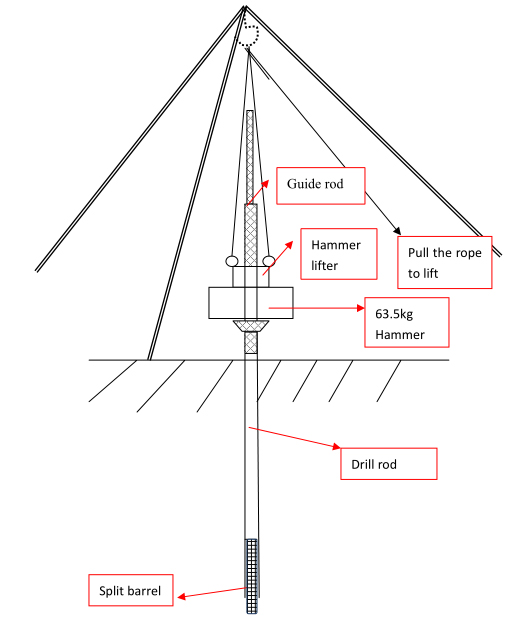 Guide rod

Hammer lifter

Pull the rope to lift

63.5kg Hammer

Drill rod

Split barrel